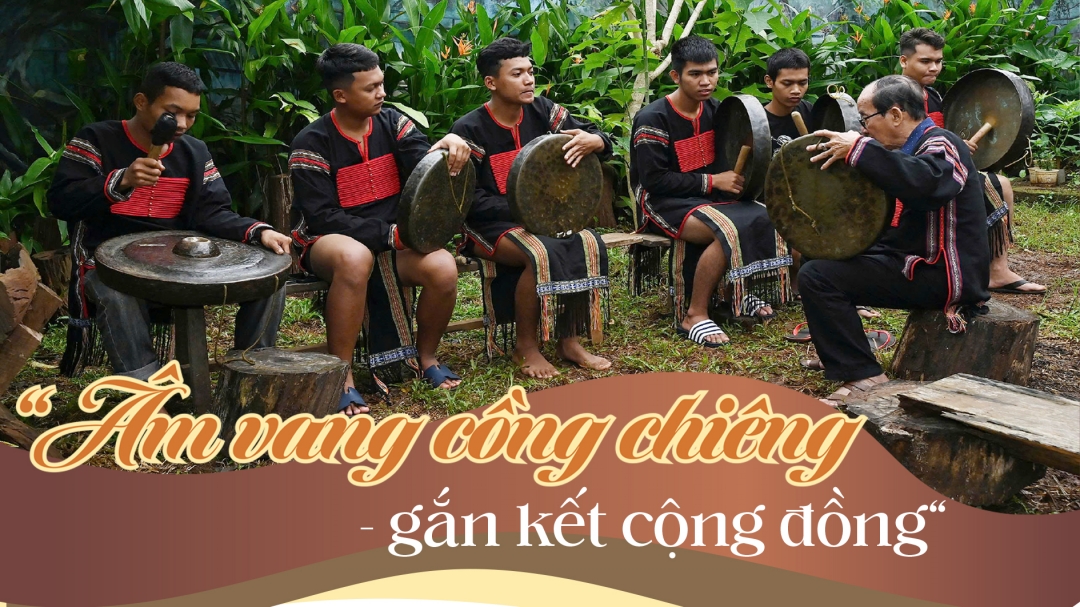 “Âm vang cồng chiêng - gắn kết cộng đồng“