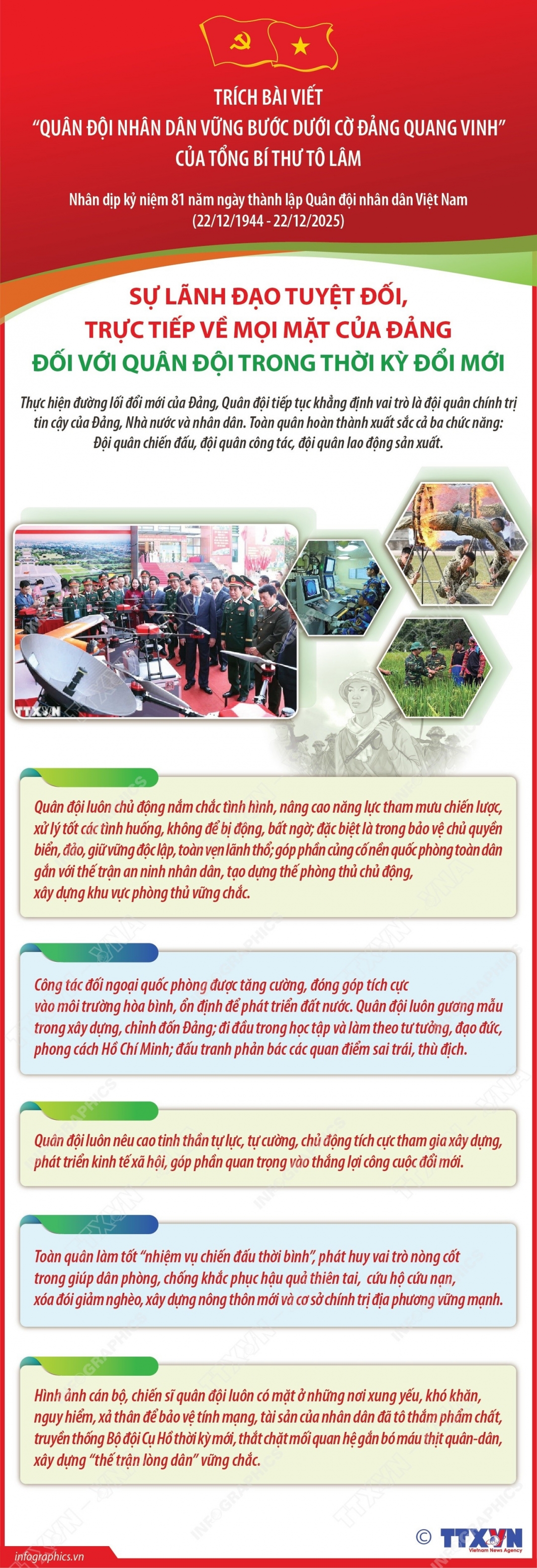 TRÍCH BÀI VIẾT
"QUÂN ĐỘI NHÂN DÂN VỮNG BƯỚC DƯỚI CỜ ĐẢNG QUANG VINH"
CỦA TỔNG BÍ THƯ TÔ LÂM

Nhân dịp kỷ niệm 81 năm ngày thành lập Quân đội nhân dân Việt Nam
(22/12/1944 - 22/12/2025)

SỰ LÃNH ĐẠO TUYỆT ĐỐI,
TRỰC TIẾP VỀ MỌI MẶT CỦA ĐẢNG
ĐỐI VỚI QUÂN ĐỘI TRONG THỜI KỲ ĐỔI MỚI

Thực hiện đường lối đổi mới của Đảng, Quân đội tiếp tục khẳng định vai trò là đội quân chính trị tin cậy của Đảng, Nhà nước và nhân dân. Toàn quân hoàn thành xuất sắc cả ba chức năng: Đội quân chiến đấu, đội quân công tác, đội quân lao động sản xuất.

TTXVN

Quân đội luôn chủ động nắm chắc tình hình, nâng cao năng lực tham mưu chiến lược, xử lý tốt các tình huống, không để bị động, bất ngờ; đặc biệt là trong bảo vệ chủ quyền biển, đảo, giữ vững độc lập, toàn vẹn lãnh thổ; góp phần củng cố nền quốc phòng toàn dân gắn với thế trận an ninh nhân dân, tạo dựng thế phòng thủ chủ động, xây dựng khu vực phòng thủ vững chắc.

Công tác đối ngoại quốc phòng được tăng cường, đóng góp tích cực vào môi trường hòa bình, ổn định để phát triển đất nước. Quân đội luôn gương mẫu trong xây dựng, chỉnh đốn Đảng; đi đầu trong học tập và làm theo tư tưởng, đạo đức, phong cách Hồ Chí Minh; đấu tranh phản bác các quan điểm sai trái, thù địch.

Quân đội luôn nêu cao tinh thần tự lực, tự cường, chủ động tích cực tham gia xây dựng, phát triển kinh tế xã hội, góp phần quan trọng vào thắng lợi công cuộc đổi mới.

Toàn quân làm tốt "nhiệm vụ chiến đấu thời bình", phát huy vai trò nòng cốt trong giúp dân phòng, chống khắc phục hậu quả thiên tai, cứu hộ cứu nạn, xóa đói giảm nghèo, xây dựng nông thôn mới và cơ sở chính trị địa phương vững mạnh.

Hình ảnh cán bộ, chiến sĩ quân đội luôn có mặt ở những nơi xung yếu, khó khăn, nguy hiểm, xả thân để bảo vệ tính mạng, tài sản của nhân dân đã tô thắm phẩm chất, truyền thống Bộ đội Cụ Hồ thời kỳ mới, thắt chặt mối quan hệ gắn bó máu thịt quân-dân, xây dựng "thế trận lòng dân" vững chắc.

infographics.vn
© TTXVN Vietnam News Agency