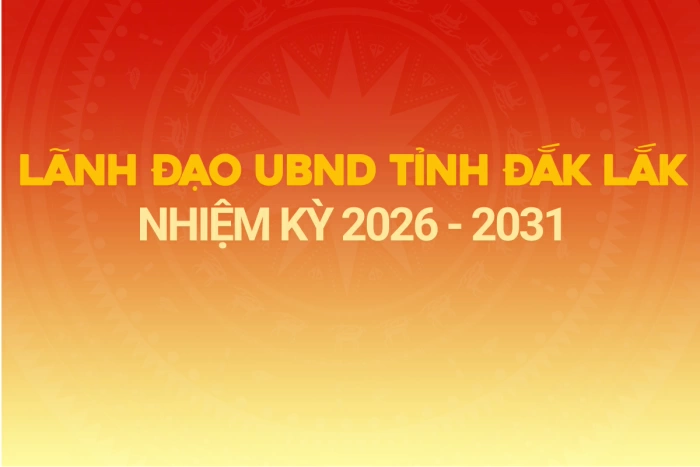 LÃNH ĐẠO UBND TỈNH ĐẮK LẮK
NHIỆM KỲ 2026 - 2031